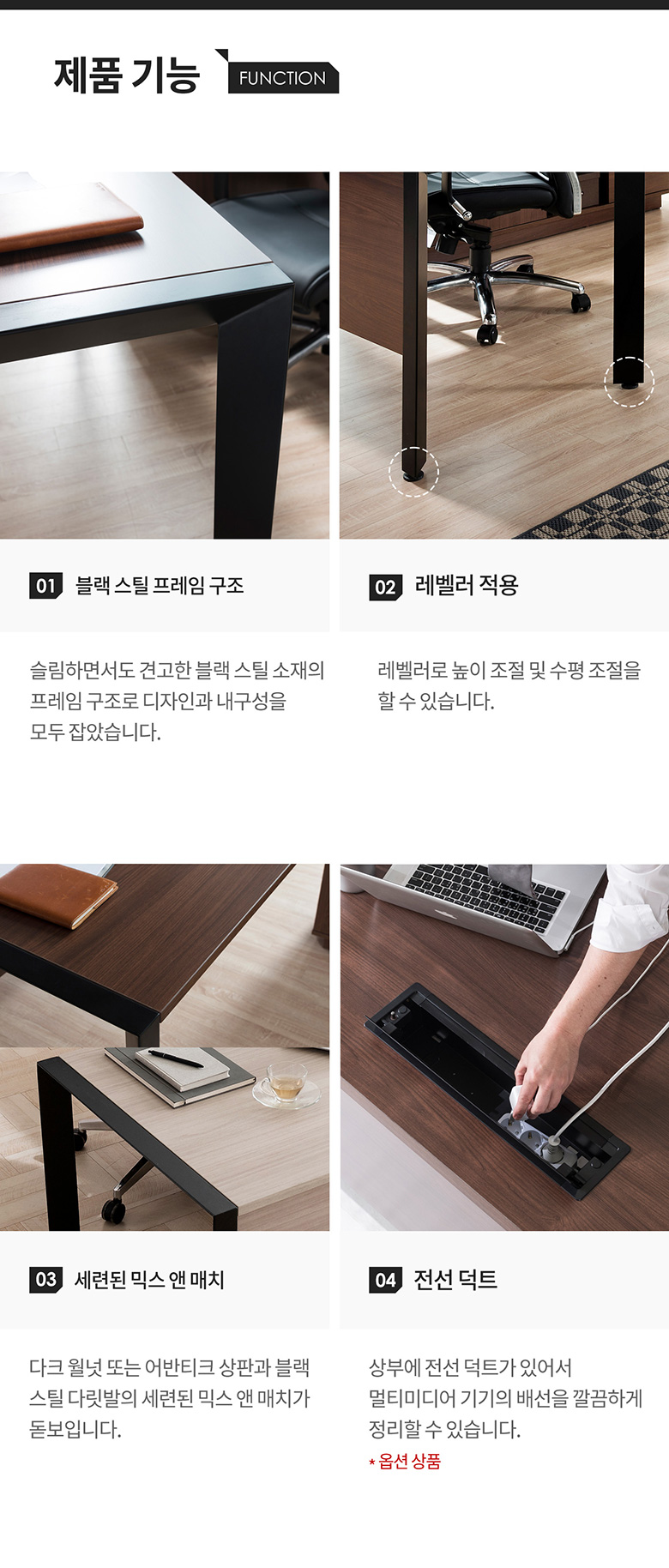 제품 기능 FUNCTION

01 블랙 스틸 프레임 구조

슬림하면서도 견고한 블랙 스틸 소재의 프레임 구조로 디자인과 내구성을 모두 잡았습니다.

02 레벨러 적용

레벨러로 높이 조절 및 수평 조절을 할 수 있습니다.

03 세련된 믹스 앤 매치

다크 월넛 또는 어반티크 상판과 블랙 스틸 다릿발의 세련된 믹스 앤 매치가 돋보입니다.

04 전선 덕트

상부에 전선 덕트가 있어서 멀티미디어 기기의 배선을 깔끔하게 정리할 수 있습니다.
* 옵션 상품