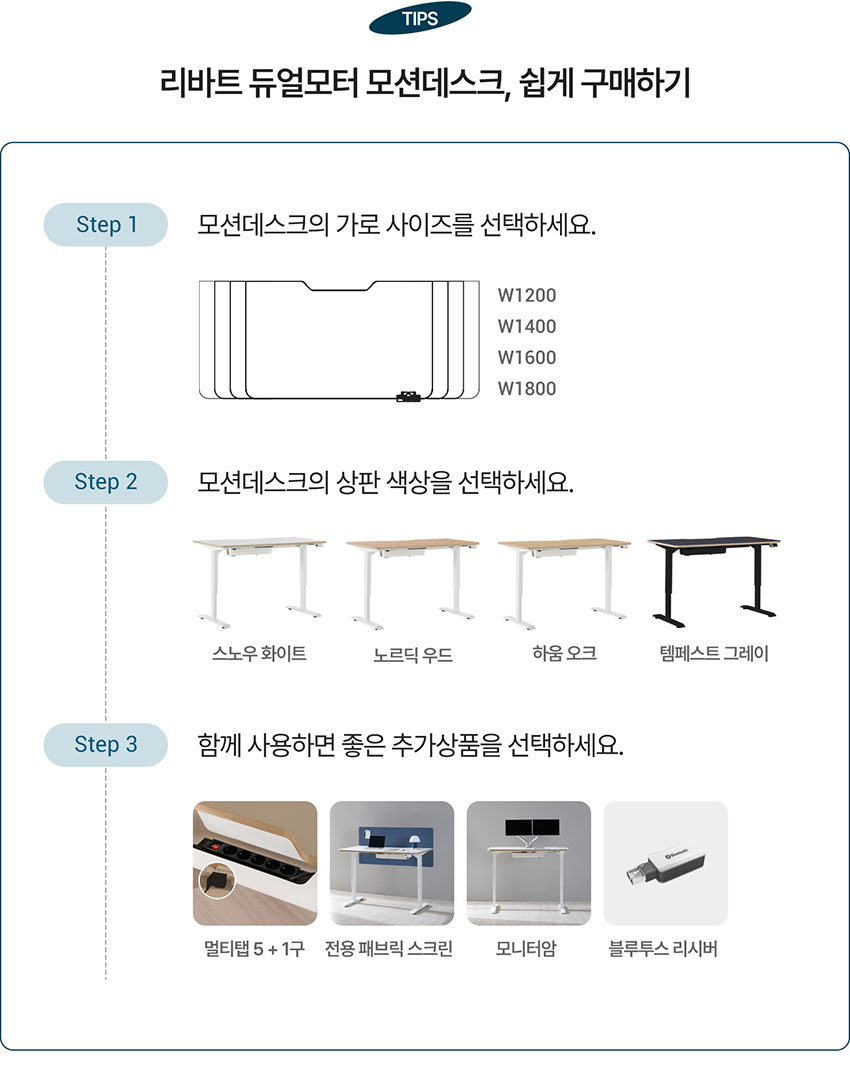 TIPS

리바트 듀얼모터 모션데스크, 쉽게 구매하기

Step 1

모션데스크의 가로 사이즈를 선택하세요.

W1200
W1400
W1600
W1800

Step 2

모션데스크의 상판 색상을 선택하세요.

스노우 화이트
노르딕 우드
하움 오크
템페스트 그레이

Step 3

함께 사용하면 좋은 추가상품을 선택하세요.

멀티탭 5 + 1구
전용 패브릭 스크린
모니터암
블루투스 리시버