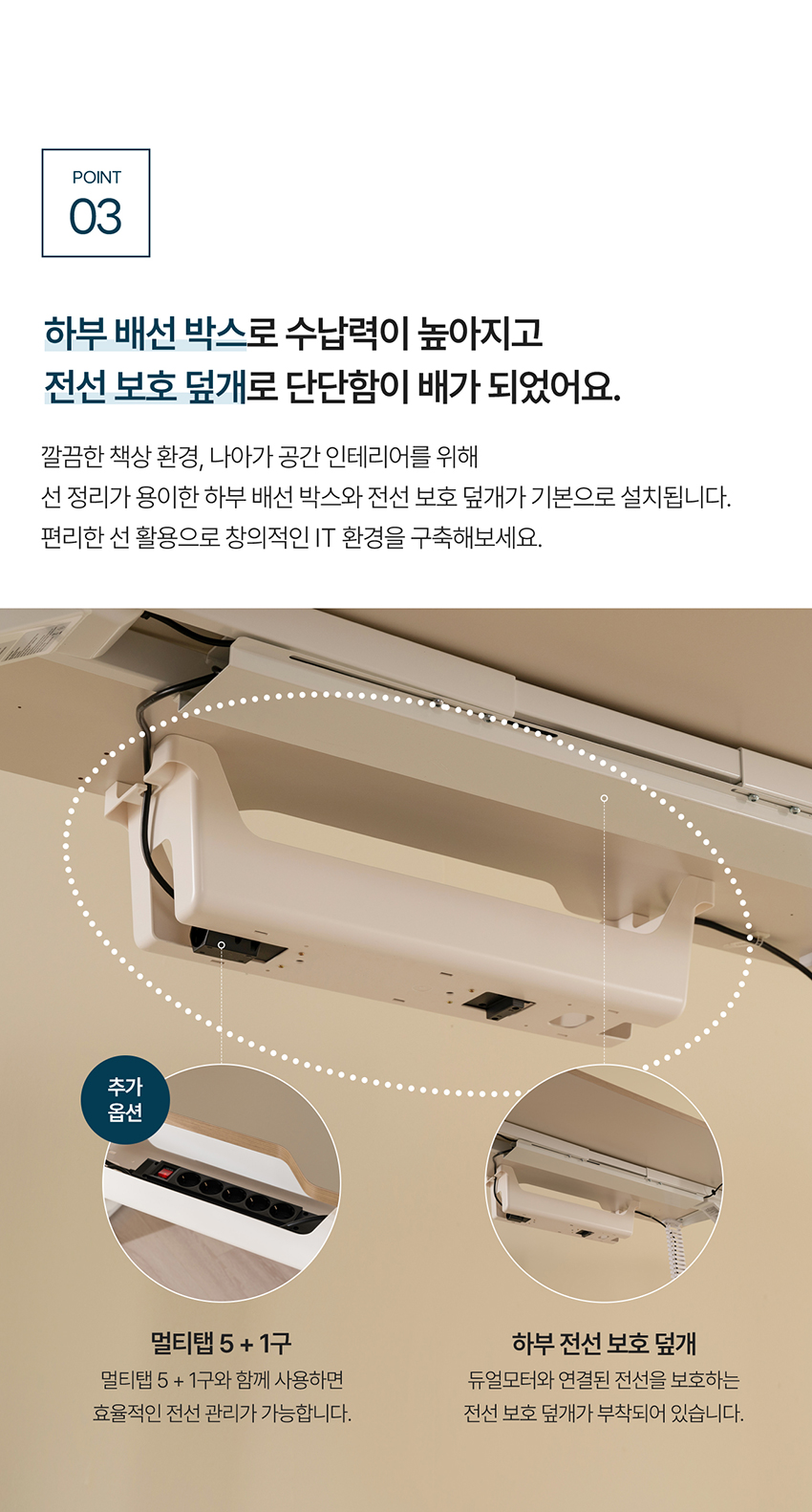 POINT
03

하부 배선 박스로 수납력이 높아지고
전선 보호 덮개로 단단함이 배가 되었어요.

깔끔한 책상 환경, 나아가 공간 인테리어를 위해
선 정리가 용이한 하부 배선 박스와 전선 보호 덮개가 기본으로 설치됩니다.
편리한 선 활용으로 창의적인 IT 환경을 구축해보세요.

추가 옵션

멀티탭 5 + 1구
멀티탭 5 + 1구와 함께 사용하면
효율적인 전선 관리가 가능합니다.

하부 전선 보호 덮개
듀얼모터와 연결된 전선을 보호하는
전선 보호 덮개가 부착되어 있습니다.